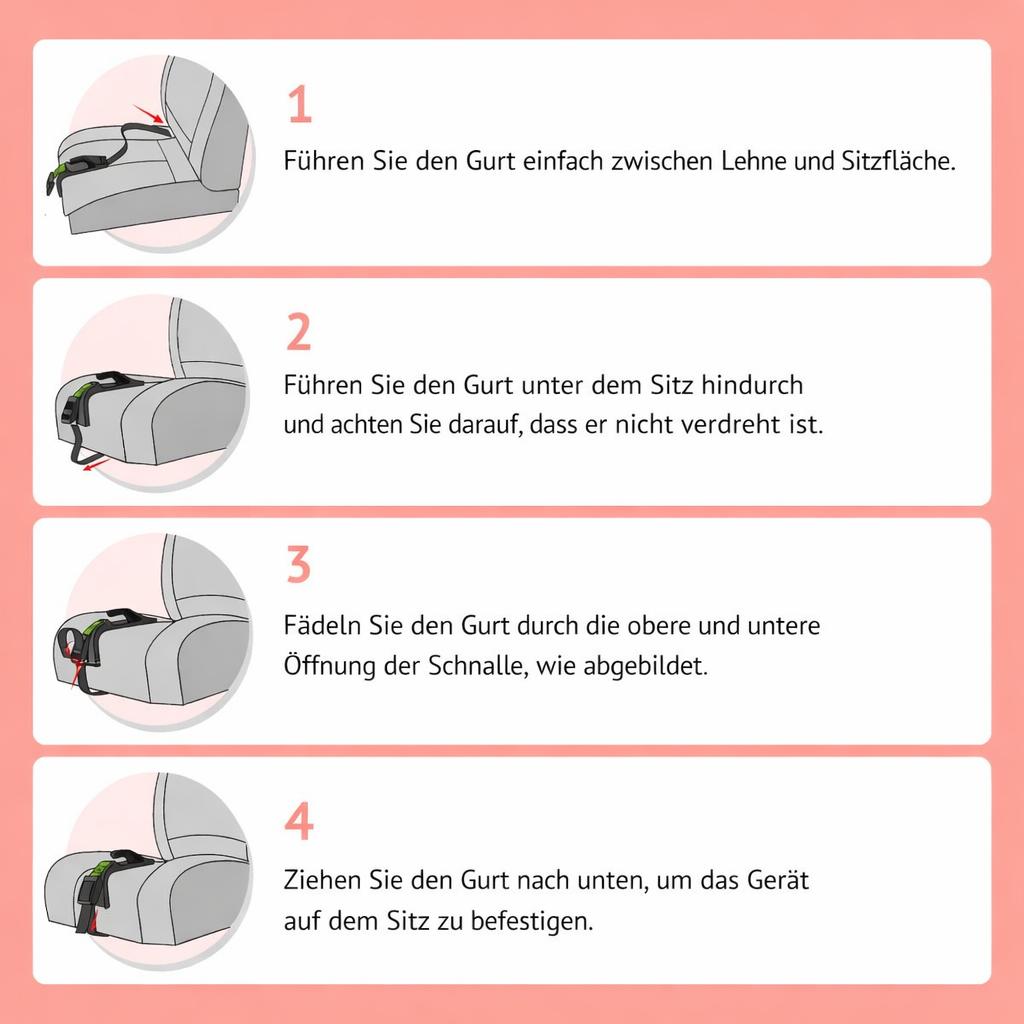 1

Führen Sie den Gurt einfach zwischen Lehne und Sitzfläche.

2

Führen Sie den Gurt unter dem Sitz hindurch und achten Sie darauf, dass er nicht verdreht ist.

3

Fädeln Sie den Gurt durch die obere und untere Öffnung der Schnalle, wie abgebildet.

4

Ziehen Sie den Gurt nach unten, um das Gerät auf dem Sitz zu befestigen.