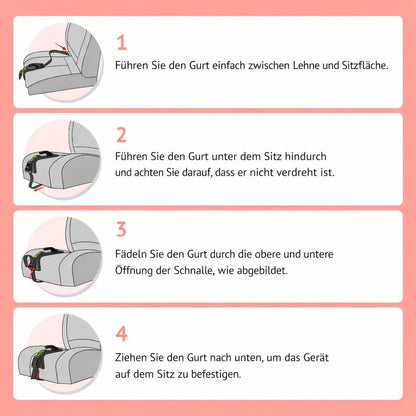 1

Führen Sie den Gurt einfach zwischen Lehne und Sitzfläche.

2

Führen Sie den Gurt unter dem Sitz hindurch und achten Sie darauf, dass er nicht verdreht ist.

3

Fädeln Sie den Gurt durch die obere und untere Öffnung der Schnalle, wie abgebildet.

4

Ziehen Sie den Gurt nach unten, um das Gerät auf dem Sitz zu befestigen.